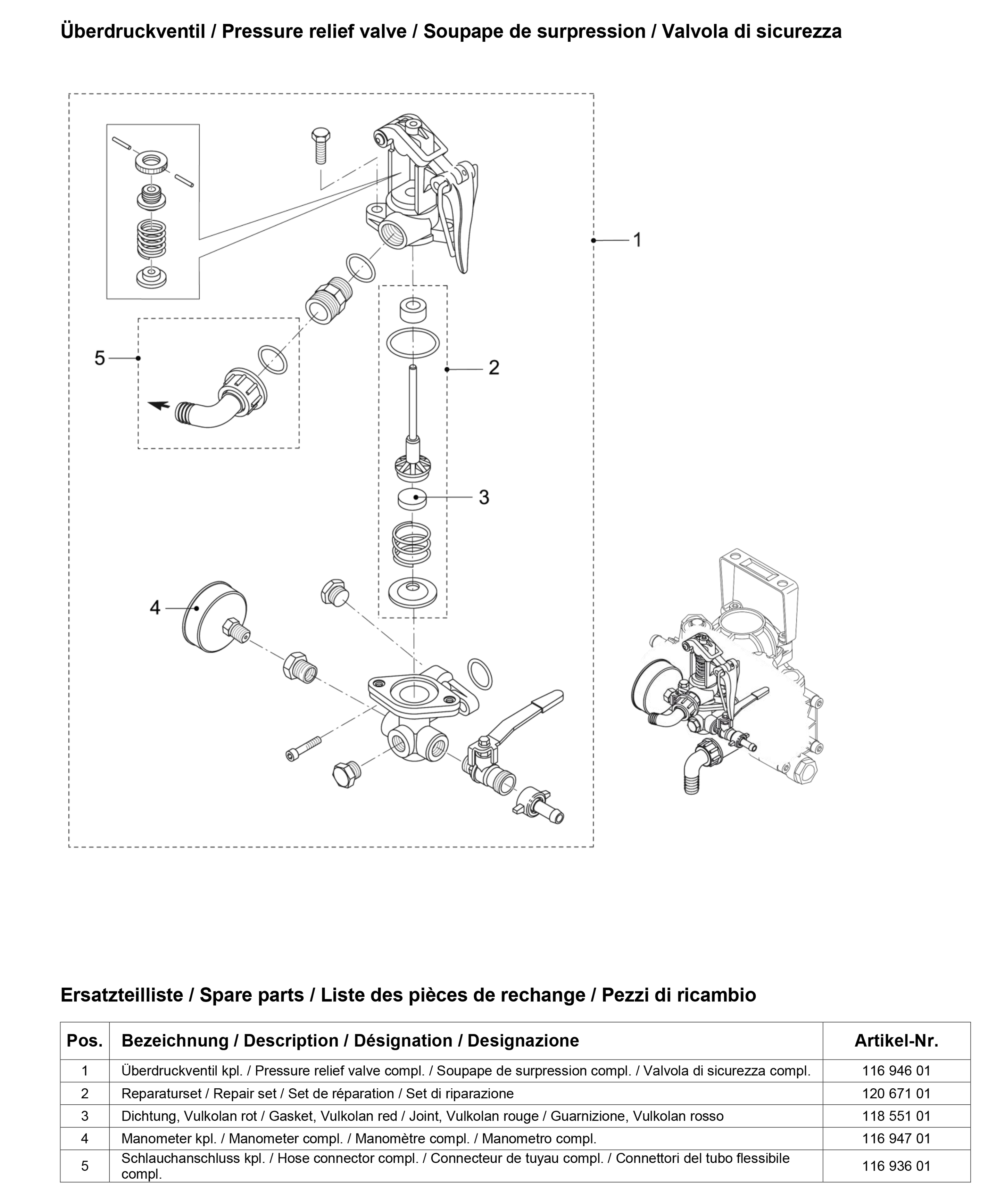 Überdruckventil / Pressure relief valve / Soupape de surpression / Valvola di sicurezza

1

5

2

3

4

Ersatzteilliste / Spare parts / Liste des pièces de rechange / Pezzi di ricambio

| Pos. | Bezeichnung / Description / Désignation / Designazione | Artikel-Nr. |
|---|---|---|
| 1 | Überdruckventil kpl. / Pressure relief valve compl. / Soupape de surpression compl. / Valvola di sicurezza compl. | 116 946 01 |
| 2 | Reparaturset / Repair set / Set de réparation / Set di riparazione | 120 671 01 |
| 3 | Dichtung, Vulkolan rot / Gasket, Vulkolan red / Joint, Vulkolan rouge / Guarnizione, Vulkolan rosso | 118 551 01 |
| 4 | Manometer kpl. / Manometer compl. / Manomètre compl. / Manometro compl. | 116 947 01 |
| 5 | Schlauchanschluss kpl. / Hose connector compl. / Connecteur de tuyau compl. / Connettori del tubo flessibile compl. | 116 936 01 |