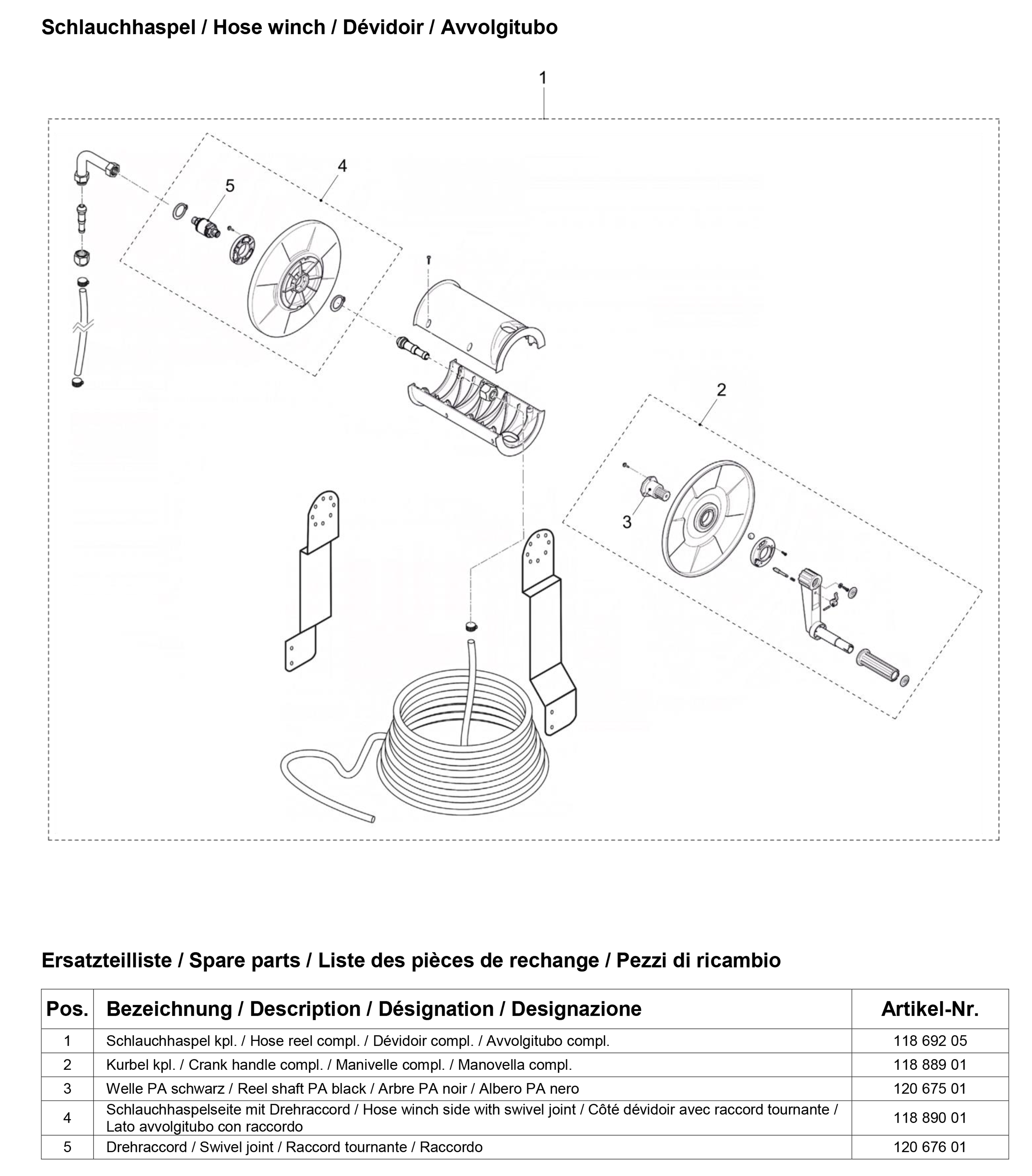 Schlauchhaspel / Hose winch / Dévidoir / Avvolgitubo

1

4

5

2

3

Ersatzteilliste / Spare parts / Liste des pièces de rechange / Pezzi di ricambio

| Pos. | Bezeichnung / Description / Désignation / Designazione | Artikel-Nr. |
|---|---|---|
| 1 | Schlauchhaspel kpl. / Hose reel compl. / Dévidoir compl. / Avvolgitubo compl. | 118 692 05 |
| 2 | Kurbel kpl. / Crank handle compl. / Manivelle compl. / Manovella compl. | 118 889 01 |
| 3 | Welle PA schwarz / Reel shaft PA black / Arbre PA noir / Albero PA nero | 120 675 01 |
| 4 | Schlauchhaspelseite mit Drehraccord / Hose winch side with swivel joint / Côté dévidoir avec raccord tournante / Lato avvolgitubo con raccordo | 118 890 01 |
| 5 | Drehraccord / Swivel joint / Raccord tournante / Raccordo | 120 676 01 |